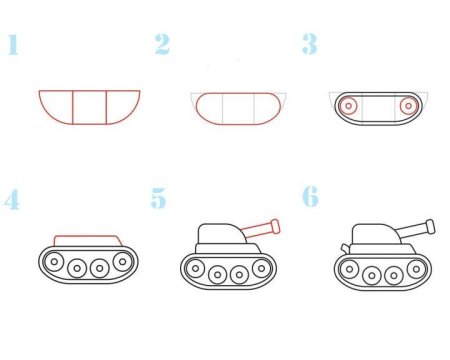 1

2

3

4

5

6