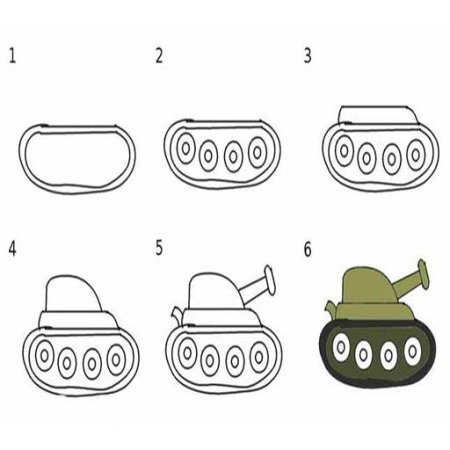 1

2

3

4

5

6