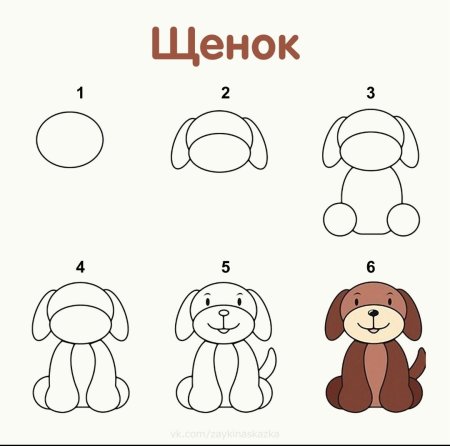 Щенок

1

2

3

4

5

6

vk.com/zaykinaskazka