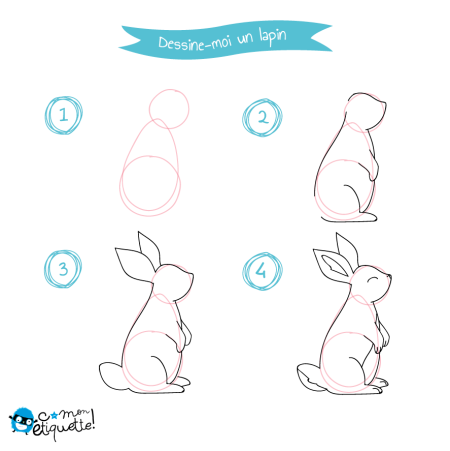 Dessine-moi un lapin

1

2

3

4

C mon étiquette!