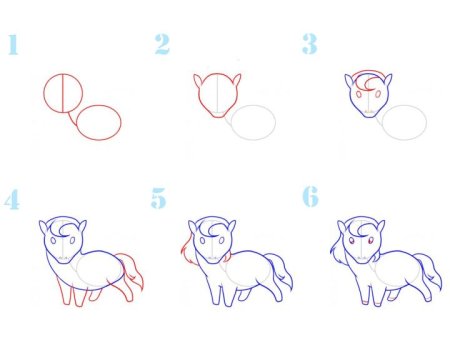 1

2

3

4

5

6