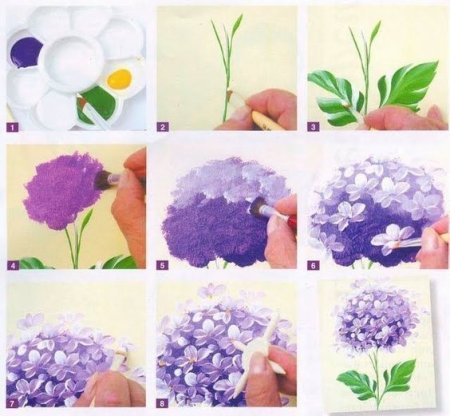 1

2

3

4

5

6

7

8