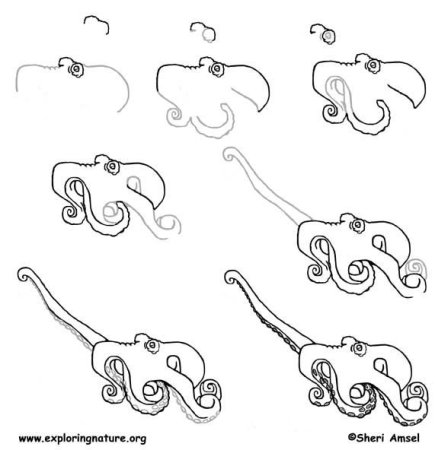 www.exploringnature.org

©Sheri Amsel