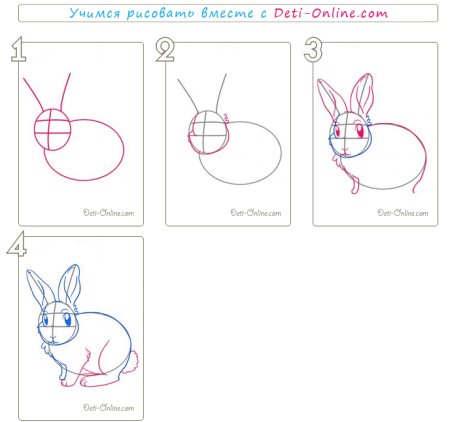 Учимся рисовать вместе с Deti-Online.com

1

Deti-Online.com

2

Deti-Online.com

3

Deti-Online.com

4

Deti-Online.com