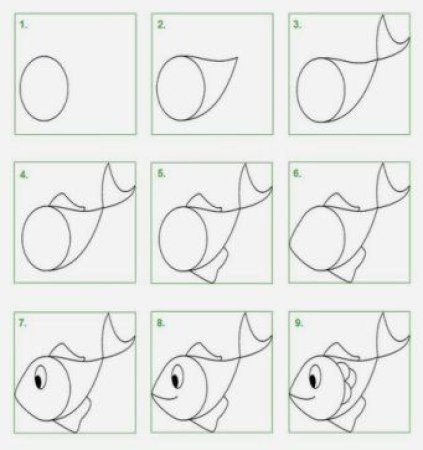 1.

2.

3.

4.

5.

6.

7.

8.

9.