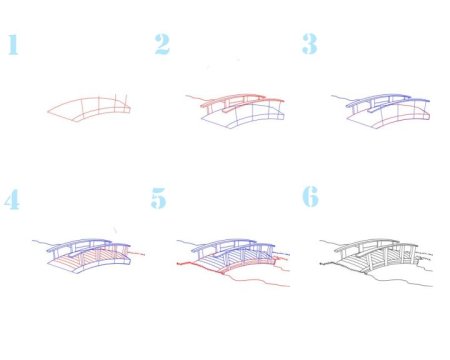 1

2

3

4

5

6