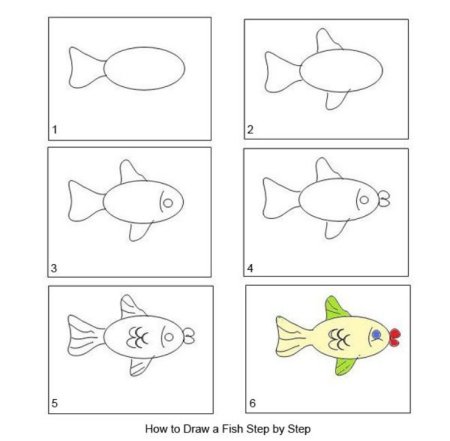 1

2

3

4

5

6

How to Draw a Fish Step by Step