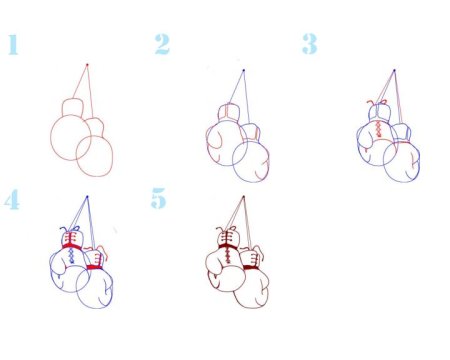 1

2

3

4

5