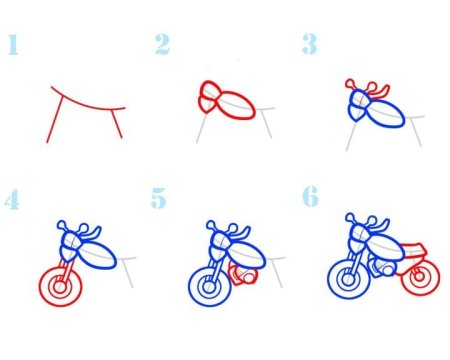 1

2

3

4

5

6