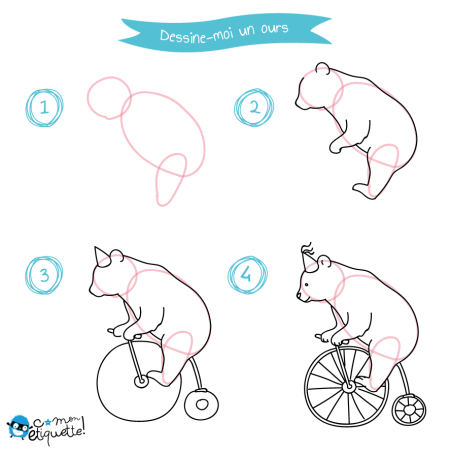 Dessine-moi un ours

1

2

3

4

C mon étiquette!