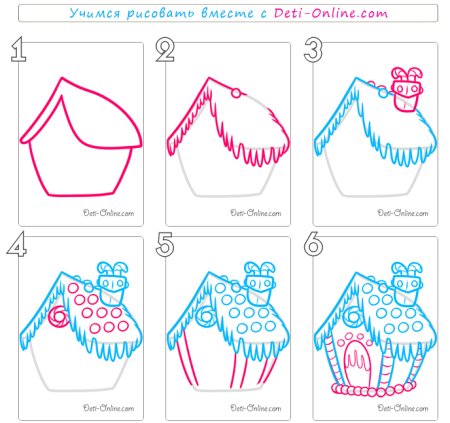 Учимся рисовать вместе с Deti-Online.com

1

Deti-Online.com

2

Deti-Online.com

3

Deti-Online.com

4

Deti-Online.com

5

Deti-Online.com

6

Deti-Online.com