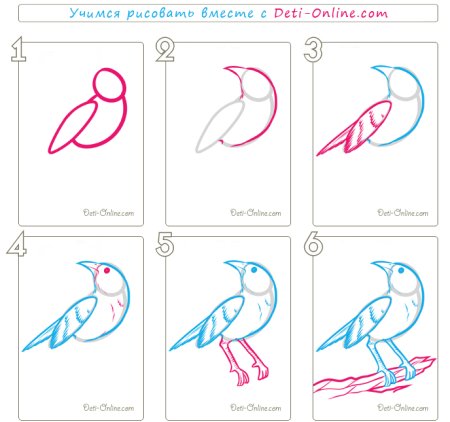 Учимся рисовать вместе с Deti-Online.com

1

Deti-Online.com

2

Deti-Online.com

3

Deti-Online.com

4

Deti-Online.com

5

Deti-Online.com

6

Deti-Online.com