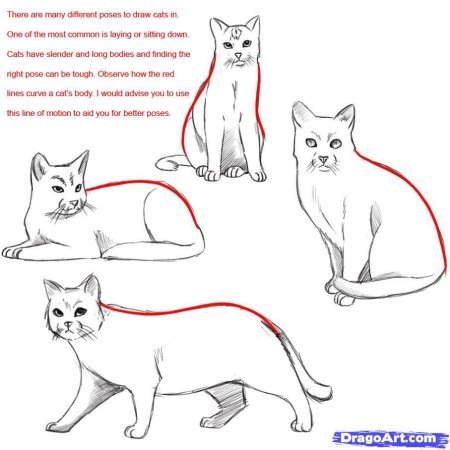 There are many different poses to draw cats in. One of the most common is laying or sitting down. Cats have slender and long bodies and finding the right pose can be tough. Observe how the red lines curve a cat's body. I would advise you to use this line of motion to aid you for better poses.

DragoArt.com