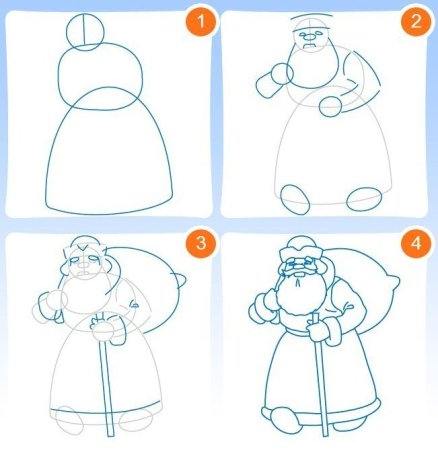 1
2
3
4