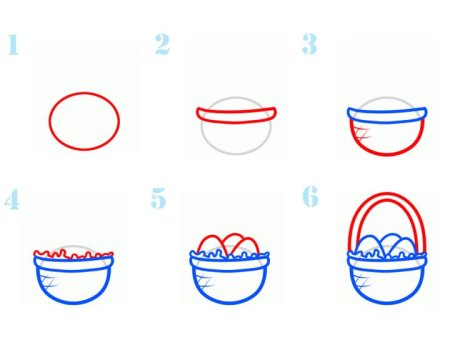 1

2

3

4

5

6