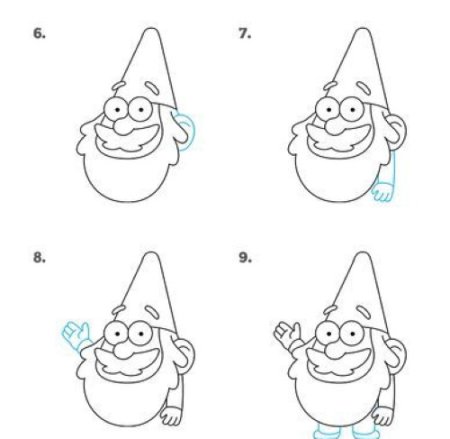 6.

7.

8.

9.