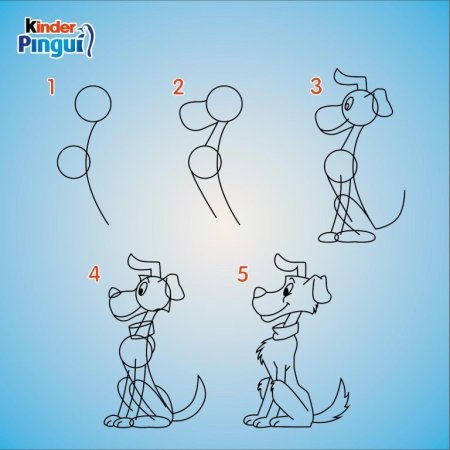 Kinder
Pinguí

1

2

3

4

5