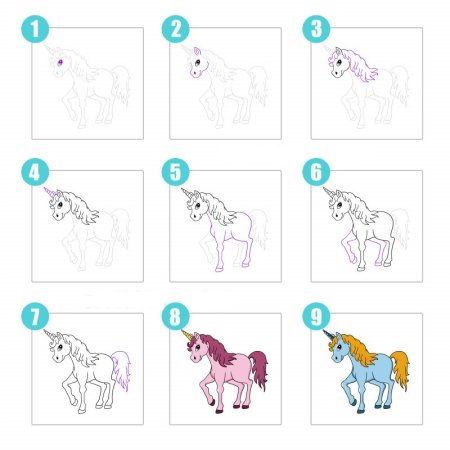 1
2
3
4
5
6
7
8
9