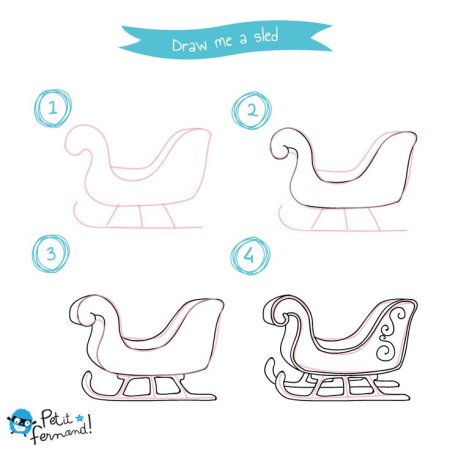 Draw me a sled

1

2

3

4

Petit fernand!