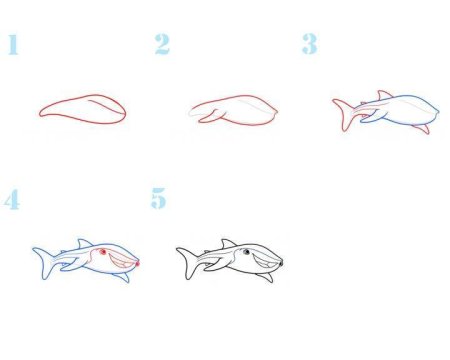 1

2

3

4

5