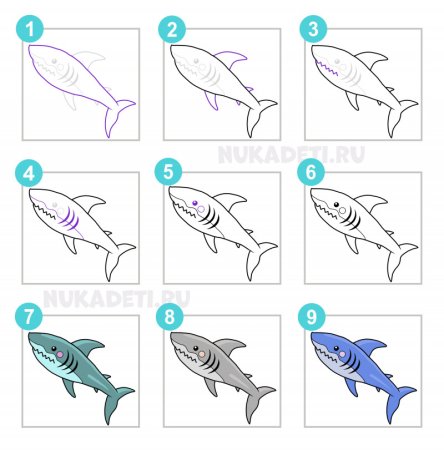 1
2
3
NUKADETI.RU
4
5
6
NUKADETI.RU
7
8
9