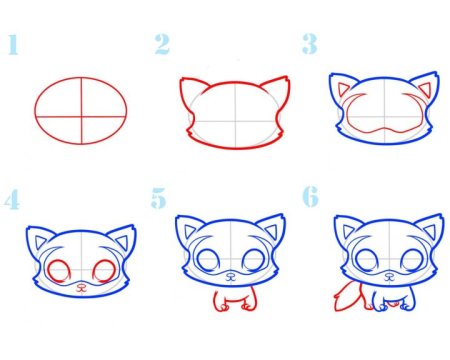 1

2

3

4

5

6