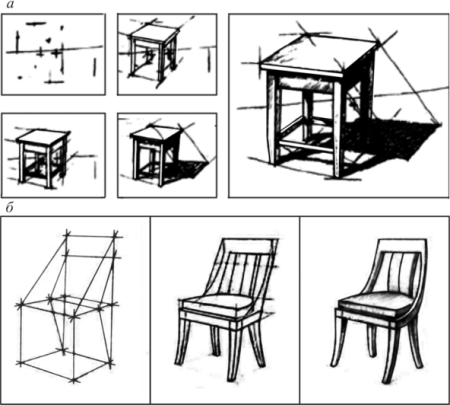 а

б