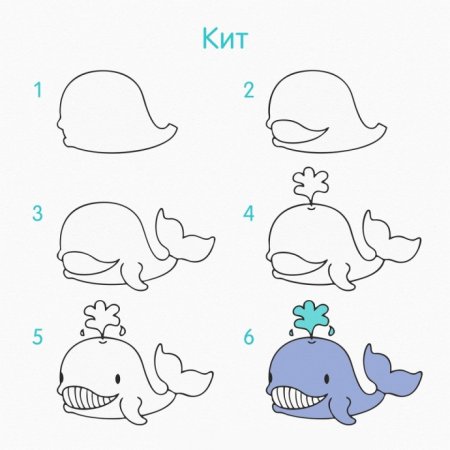 Кит

1

2

3

4

5

6