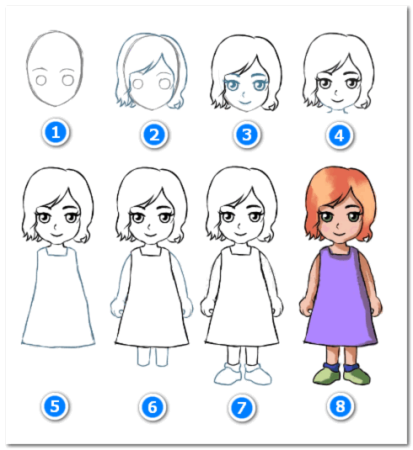 1
2
3
4
5
6
7
8