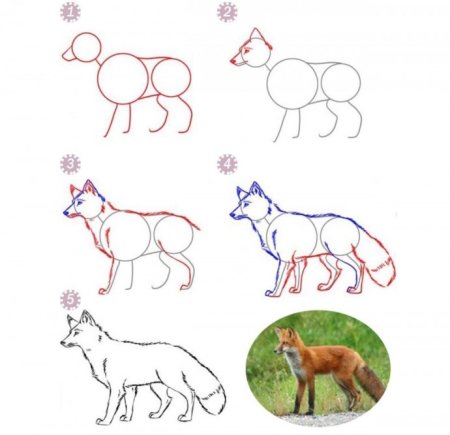 1

2

3

4

5