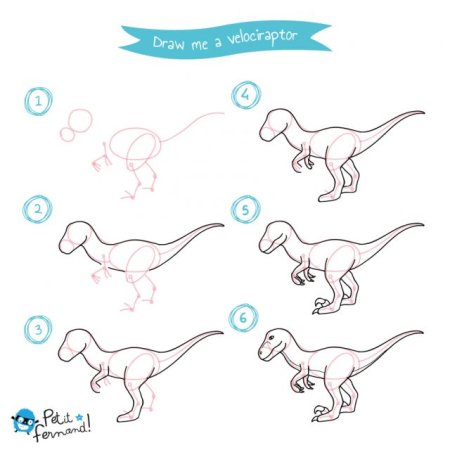 Draw me a velociraptor

1

2

3

4

5

6

Petit fernand!