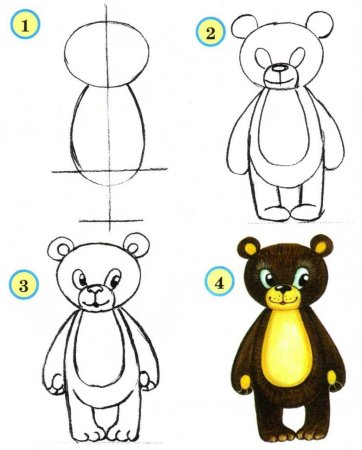 1

2

3

4