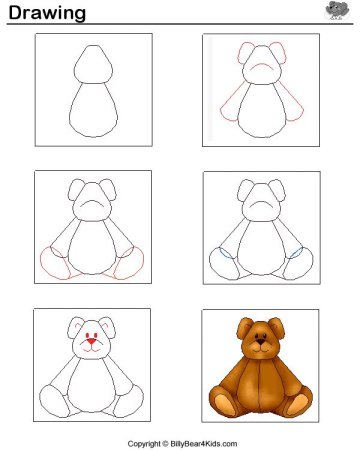 Drawing

Copyright © BillyBear4Kids.com