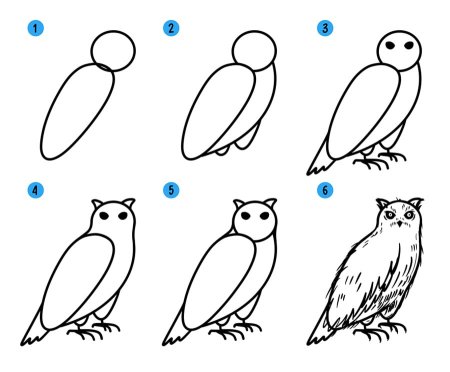 1

2

3

4

5

6