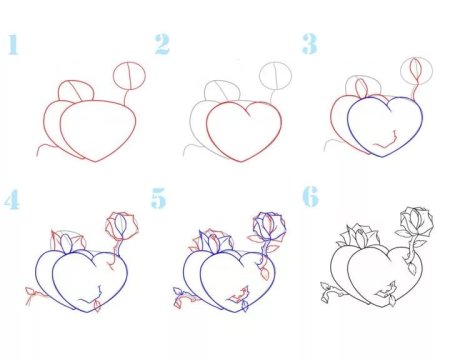 1

2

3

4

5

6