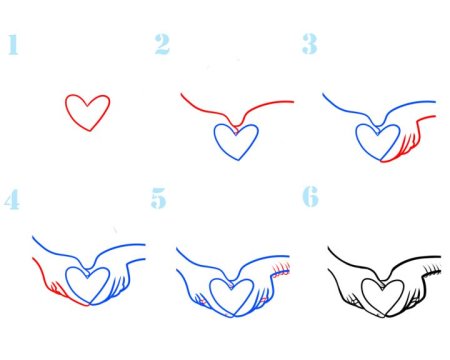 1

2

3

4

5

6