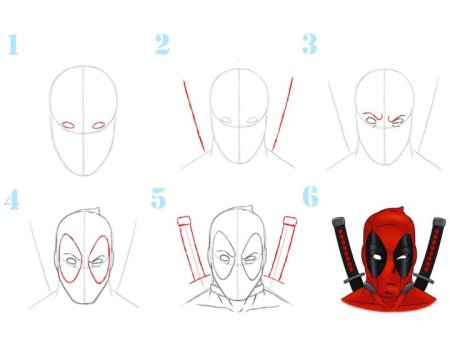 1

2

3

4

5

6