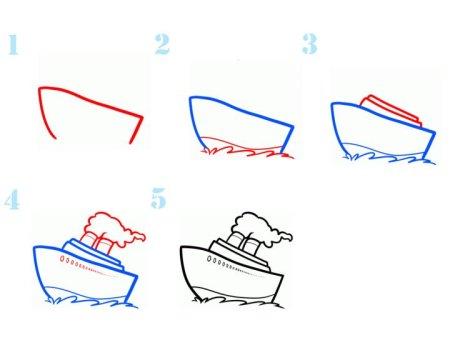 1

2

3

4

5