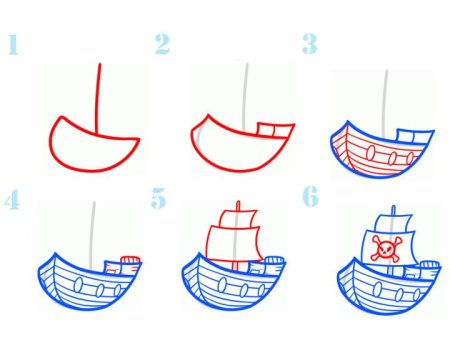 1
2
3
4
5
6