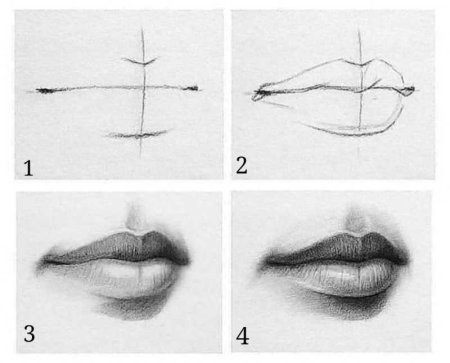 1

2

3

4