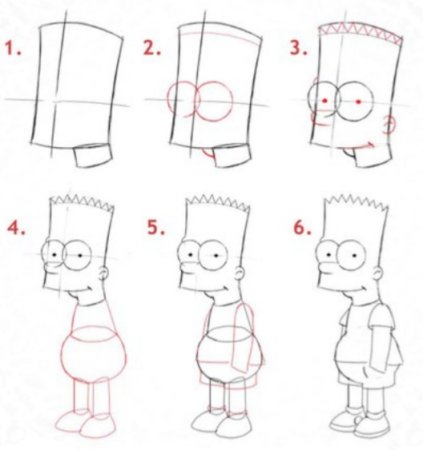 1.

2.

3.

4.

5.

6.