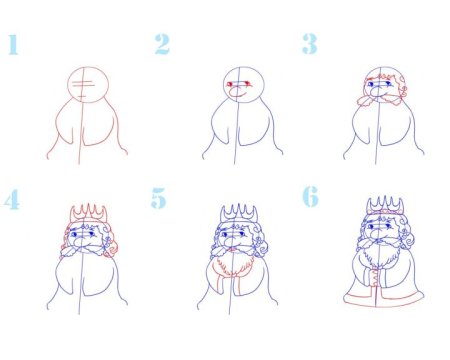 1

2

3

4

5

6