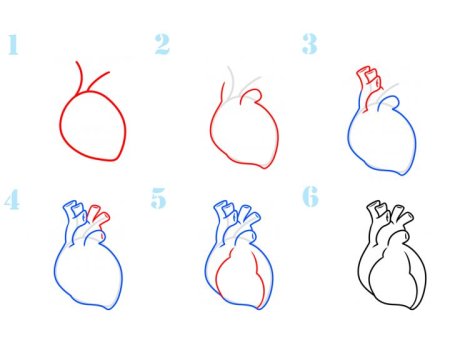 1

2

3

4

5

6