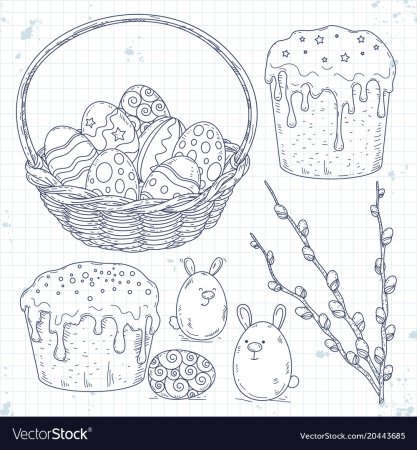 VectorStock®

VectorStock.com/20443685