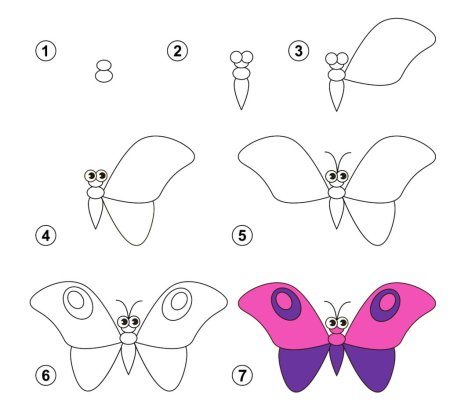 1

2

3

4

5

6

7