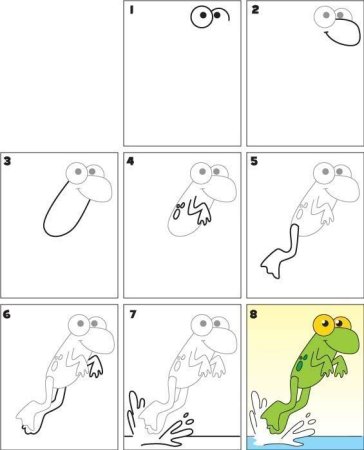 1

2

3

4

5

6

7

8