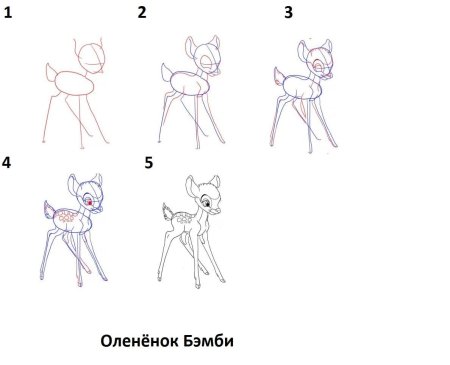 1

2

3

4

5

Оленёнок Бэмби