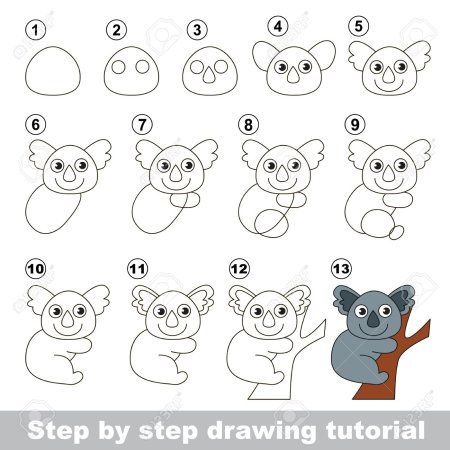 1
2
3
4
5
6
7
8
9
10
11
12
13

Step by step drawing tutorial