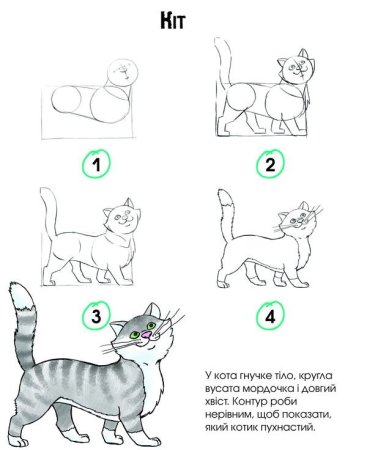 Кіт

1

2

3

4

У кота гнучке тіло, кругла вусата мордочка і довгий хвіст. Контур роби нерівним, щоб показати, який котик пухнастий.