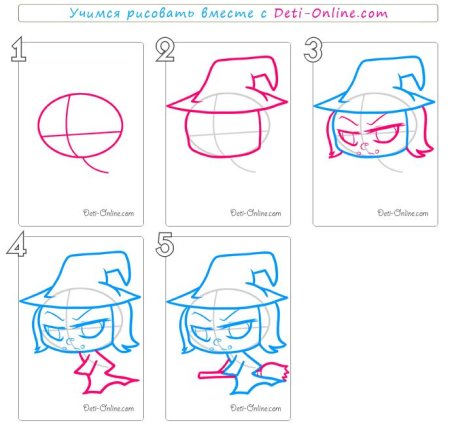 Учимся рисовать вместе с Deti-Online.com

1

Deti-Online.com

2

Deti-Online.com

3

Deti-Online.com

4

Deti-Online.com

5

Deti-Online.com